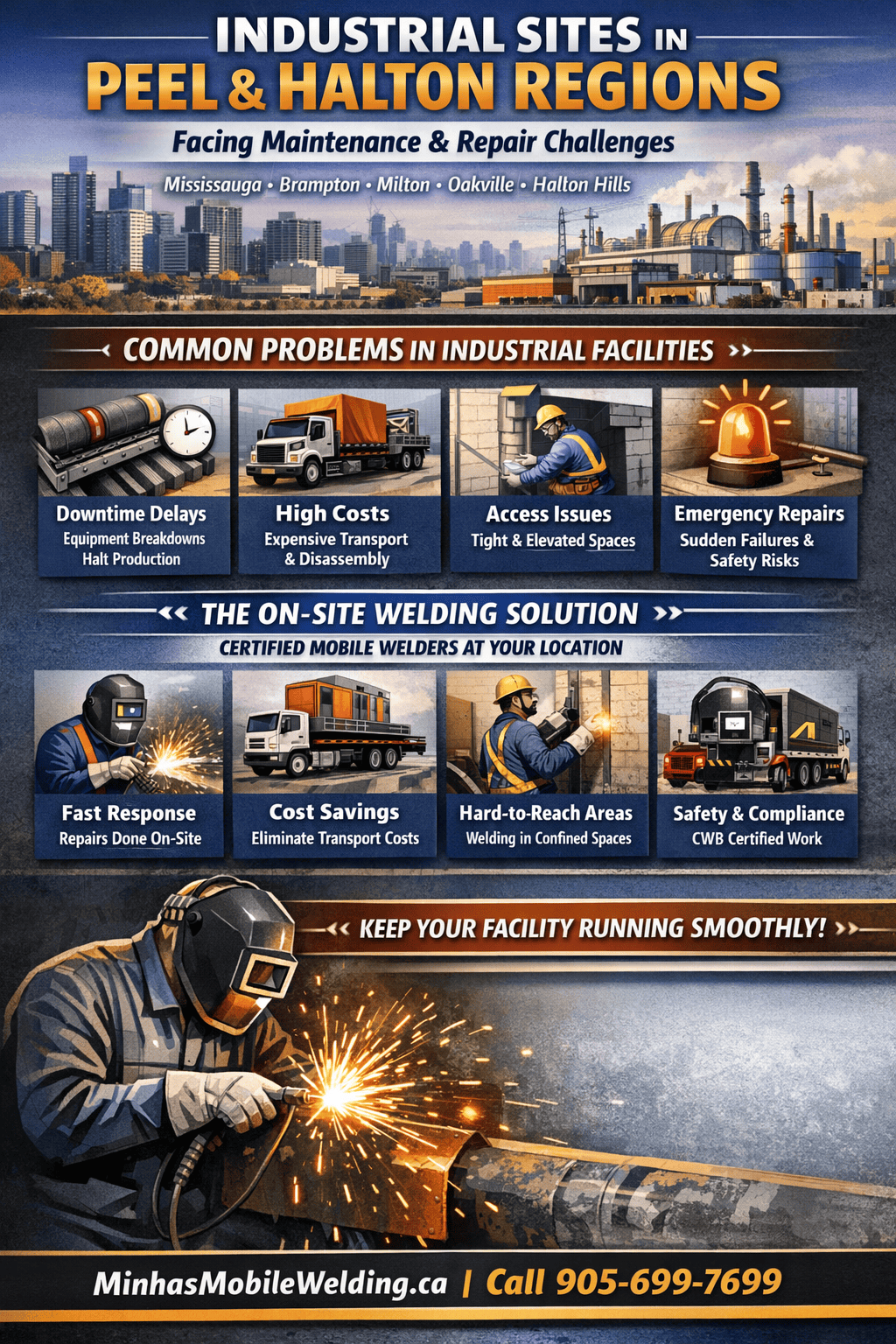 INDUSTRIAL SITES IN
PEEL & HALTON REGIONS

Facing Maintenance & Repair Challenges

Mississauga • Brampton • Milton • Oakville • Halton Hills

COMMON PROBLEMS IN INDUSTRIAL FACILITIES

Downtime Delays
Equipment Breakdowns Halt Production

High Costs
Expensive Transport & Disassembly

Access Issues
Tight & Elevated Spaces

Emergency Repairs
Sudden Failures & Safety Risks

THE ON-SITE WELDING SOLUTION

CERTIFIED MOBILE WELDERS AT YOUR LOCATION

Fast Response
Repairs Done On-Site

Cost Savings
Eliminate Transport Costs

Hard-to-Reach Areas
Welding in Confined Spaces

Safety & Compliance
CWB Certified Work

KEEP YOUR FACILITY RUNNING SMOOTHLY!

MinhasMobileWelding.ca | Call 905-699-7699